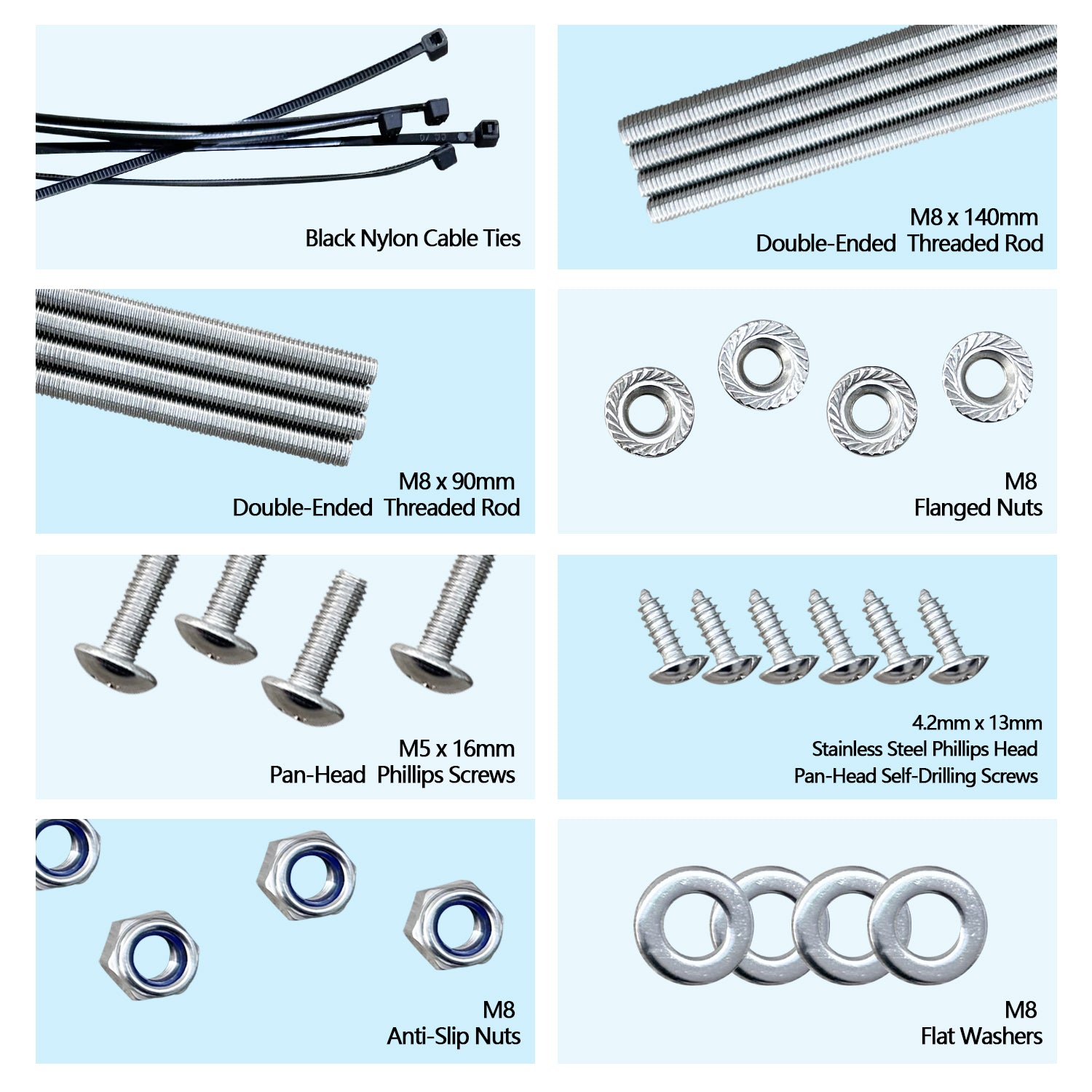 Black Nylon Cable Ties

M8 x 140mm
Double-Ended Threaded Rod

M8 x 90mm
Double-Ended Threaded Rod

M8
Flanged Nuts

M5 x 16mm
Pan-Head Phillips Screws

4.2mm x 13mm
Stainless Steel Phillips Head
Pan-Head Self-Drilling Screws

M8
Anti-Slip Nuts

M8
Flat Washers